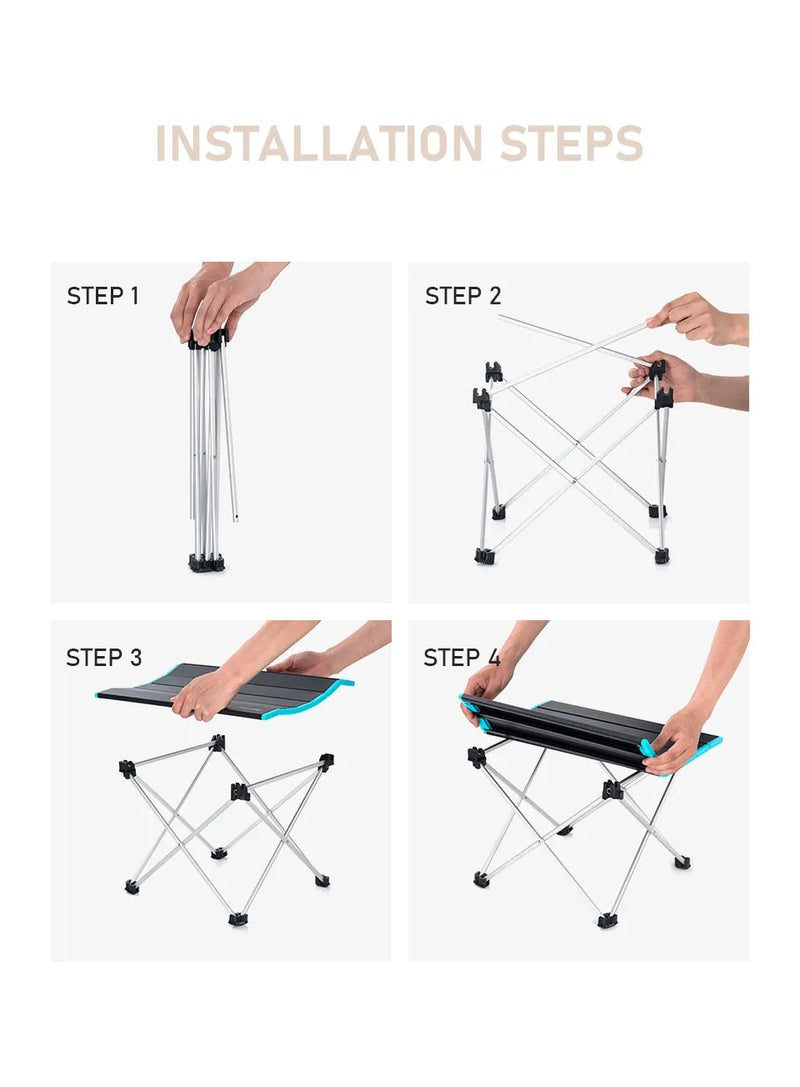 INSTALLATION STEPS

STEP 1

STEP 2

STEP 3

STEP 4