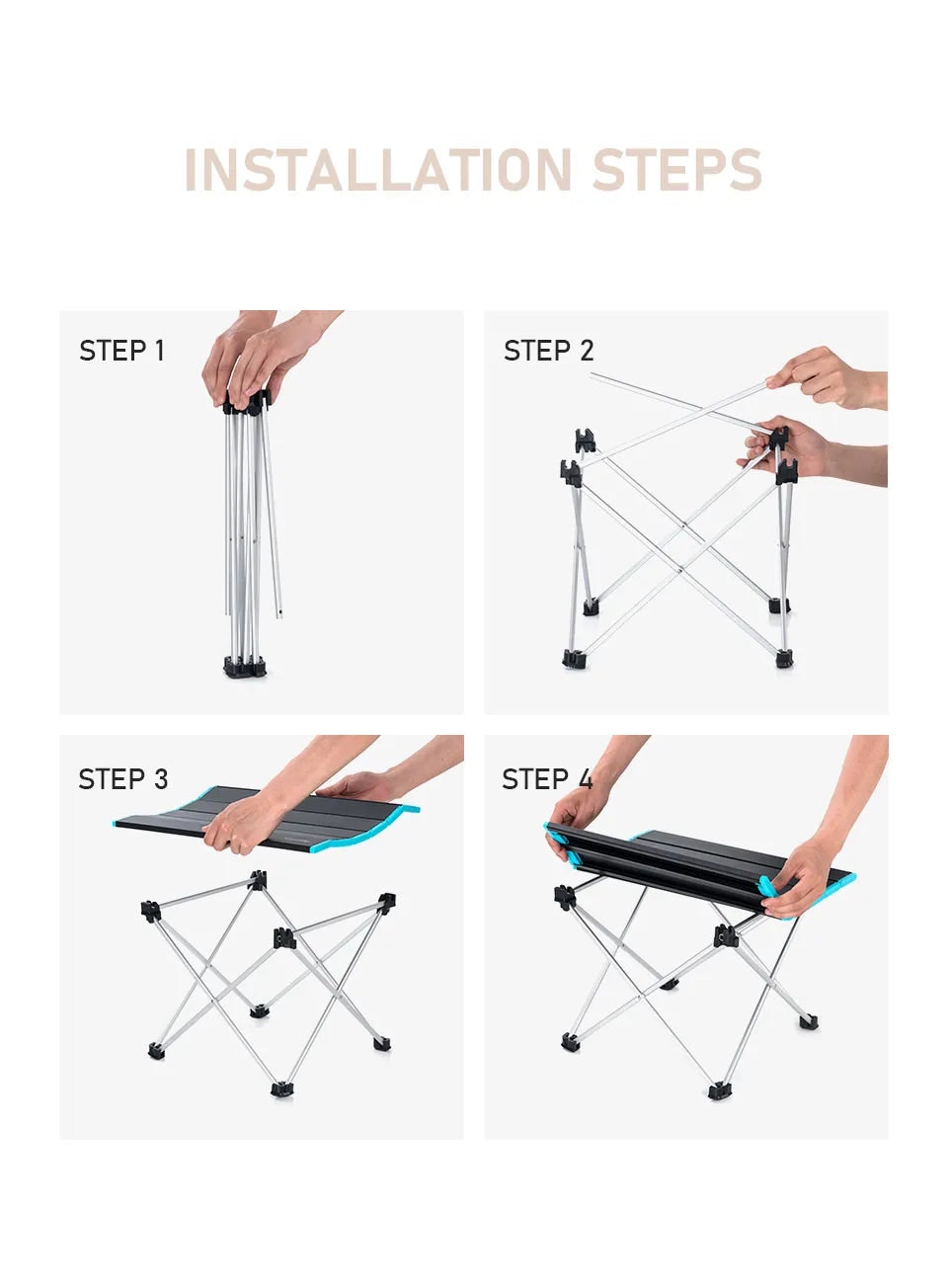 INSTALLATION STEPS

STEP 1

STEP 2

STEP 3

STEP 4