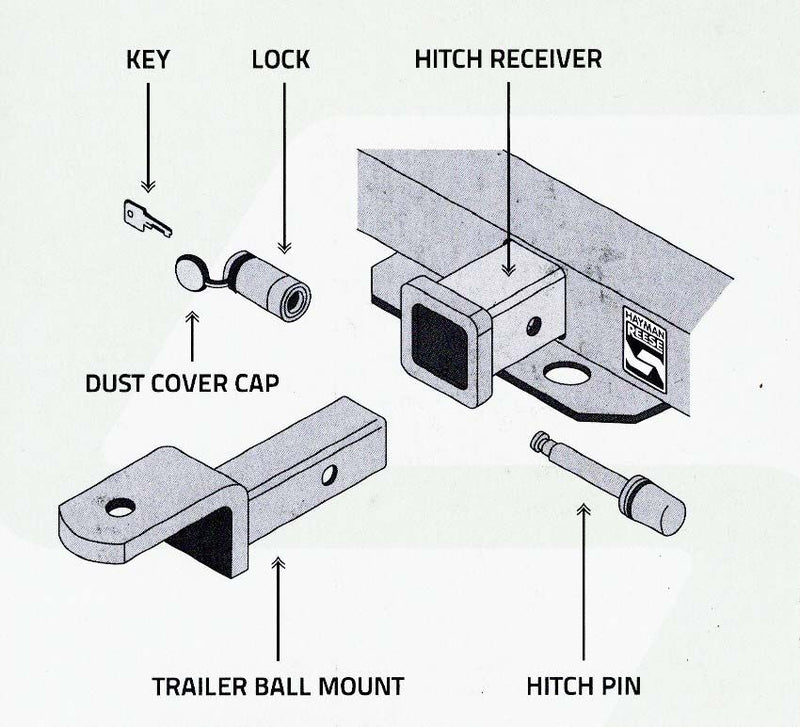 KEY

LOCK

HITCH RECEIVER

HAYMAN REESE

DUST COVER CAP

TRAILER BALL MOUNT

HITCH PIN