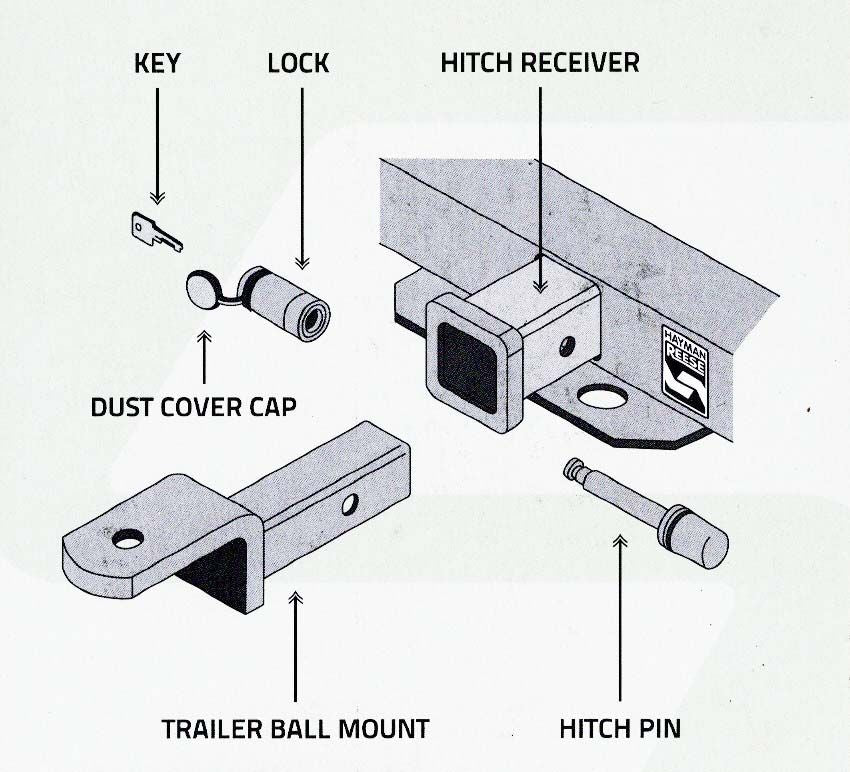 KEY
LOCK
HITCH RECEIVER
HAYMAN REESE
DUST COVER CAP
TRAILER BALL MOUNT
HITCH PIN