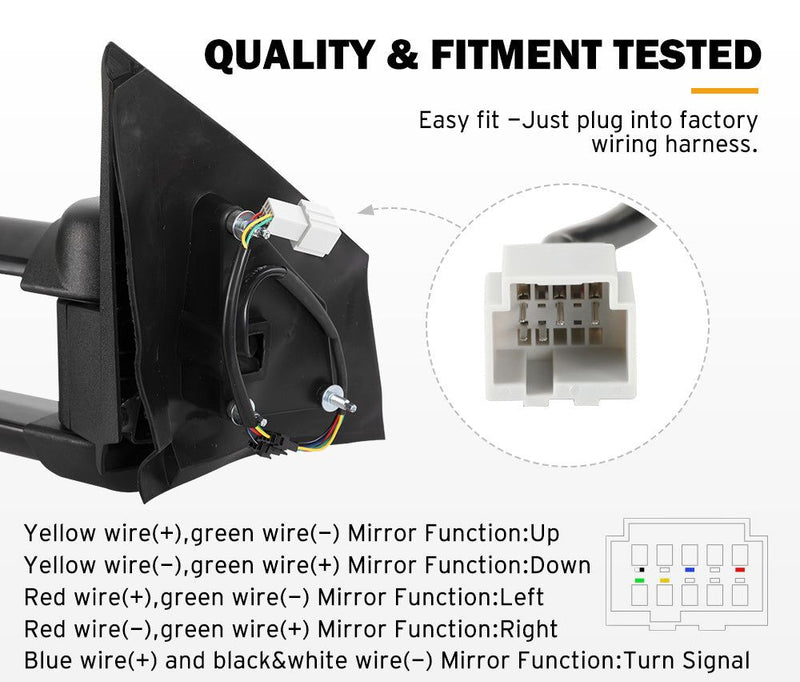 QUALITY & FITMENT TESTED

Easy fit –Just plug into factory wiring harness.

Yellow wire(+),green wire(−) Mirror Function:Up
Yellow wire(−),green wire(+) Mirror Function:Down
Red wire(+),green wire(−) Mirror Function:Left
Red wire(−),green wire(+) Mirror Function:Right
Blue wire(+) and black&white wire(−) Mirror Function:Turn Signal