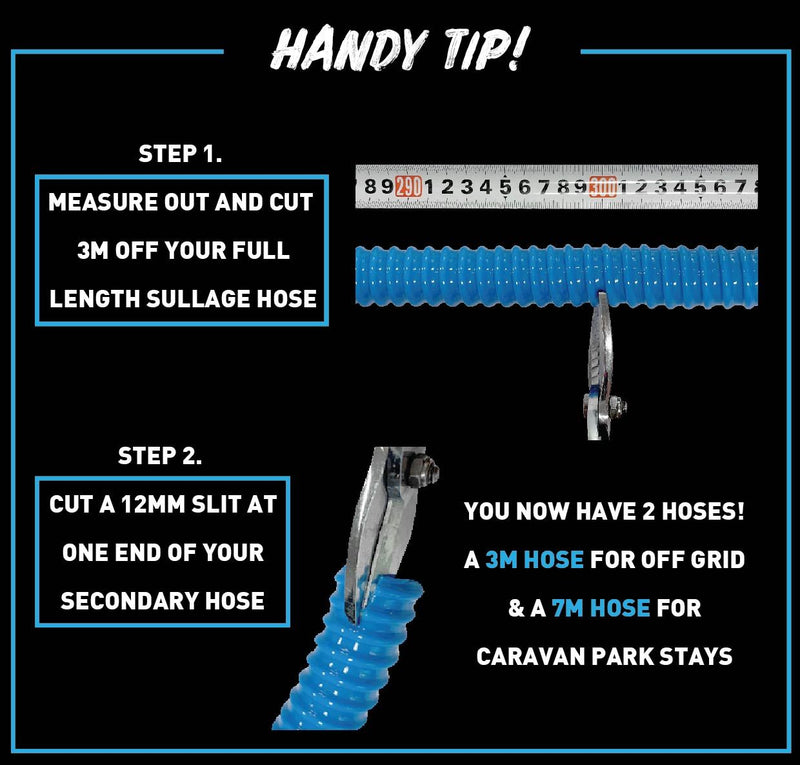 HANDY TIP!

STEP 1.

MEASURE OUT AND CUT 3M OFF YOUR FULL LENGTH SULLAGE HOSE

8 9 290 1 2 3 4 5 6 7 8 9 300 1 2 3 4 5 6 7

STEP 2.

CUT A 12MM SLIT AT ONE END OF YOUR SECONDARY HOSE

YOU NOW HAVE 2 HOSES!

A 3M HOSE FOR OFF GRID

& A 7M HOSE FOR CARAVAN PARK STAYS