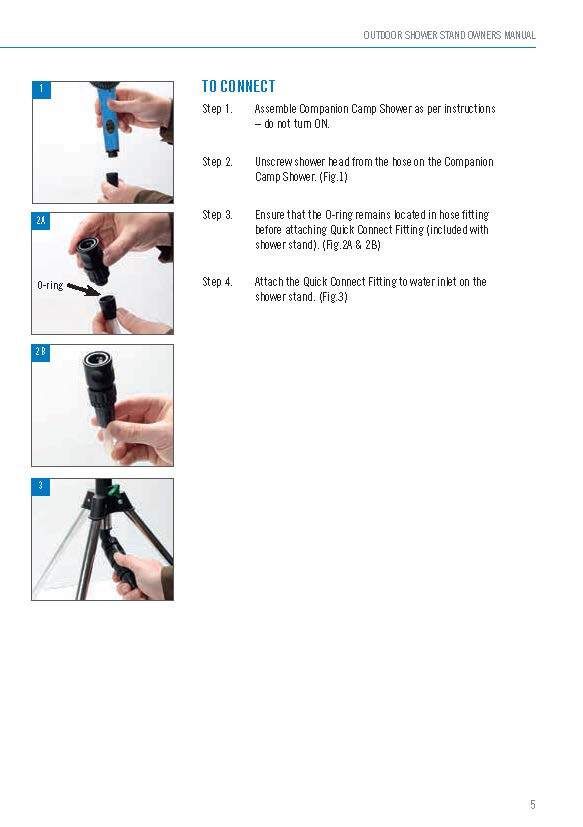 OUTDOOR SHOWER STAND OWNERS MANUAL

1

2A

O-ring

2B

3

TO CONNECT

Step 1. Assemble Companion Camp Shower as per instructions – do not turn ON.

Step 2. Unscrew shower head from the hose on the Companion Camp Shower. (Fig.1)

Step 3. Ensure that the O-ring remains located in hose fitting before attaching Quick Connect Fitting (included with shower stand). (Fig.2A & 2B)

Step 4. Attach the Quick Connect Fitting to water inlet on the shower stand. (Fig.3)

5