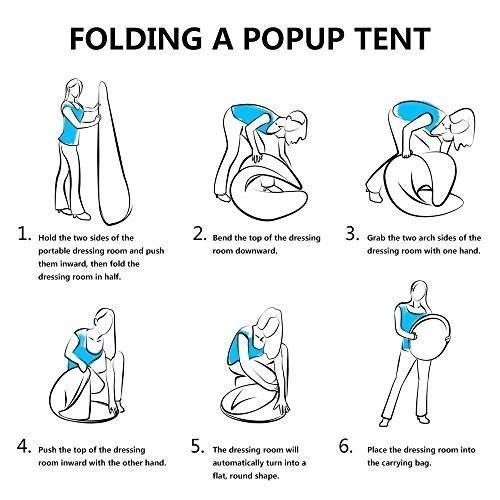 FOLDING A POPUP TENT

1. Hold the two sides of the portable dressing room and push them inward, then fold the dressing room in half.

2. Bend the top of the dressing room downward.

3. Grab the two arch sides of the dressing room with one hand.

4. Push the top of the dressing room inward with the other hand.

5. The dressing room will automatically turn into a flat, round shape.

6. Place the dressing room into the carrying bag.