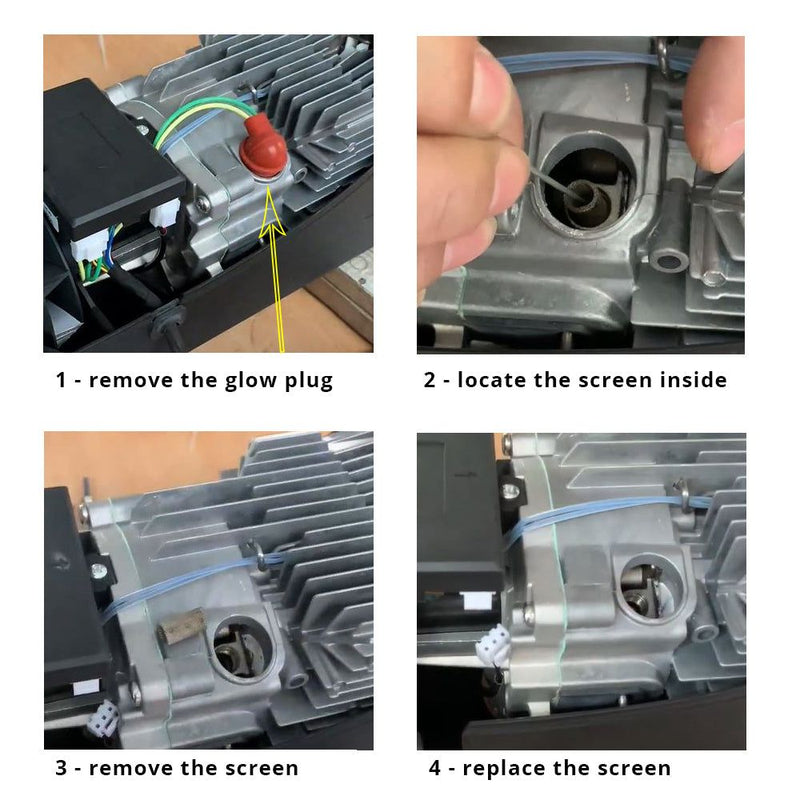 1 - remove the glow plug

2 - locate the screen inside

3 - remove the screen

4 - replace the screen