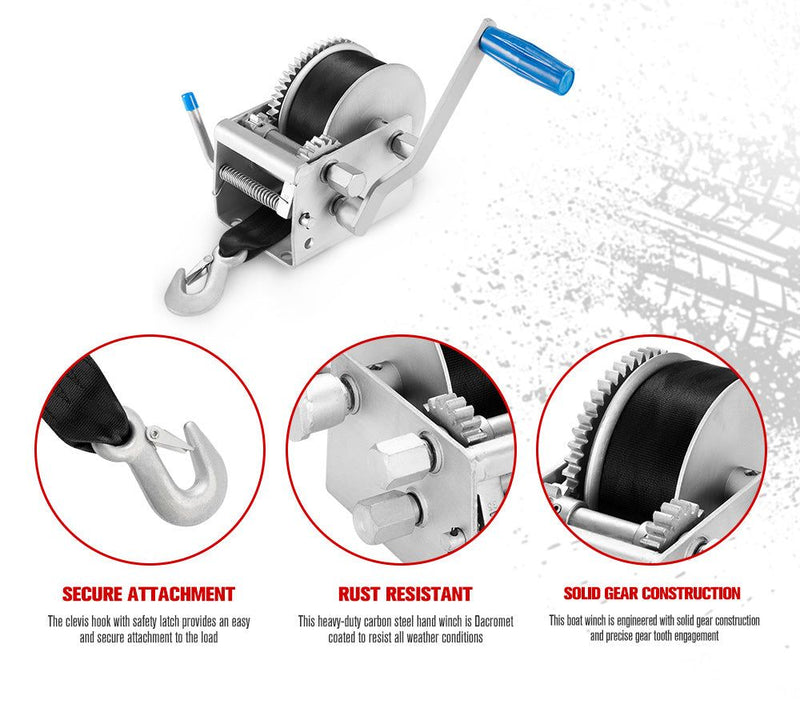 SECURE ATTACHMENT

The clevis hook with safety latch provides an easy and secure attachment to the load

RUST RESISTANT

This heavy-duty carbon steel hand winch is Dacromet coated to resist all weather conditions

SOLID GEAR CONSTRUCTION

This boat winch is engineered with solid gear construction and precise gear tooth engagement