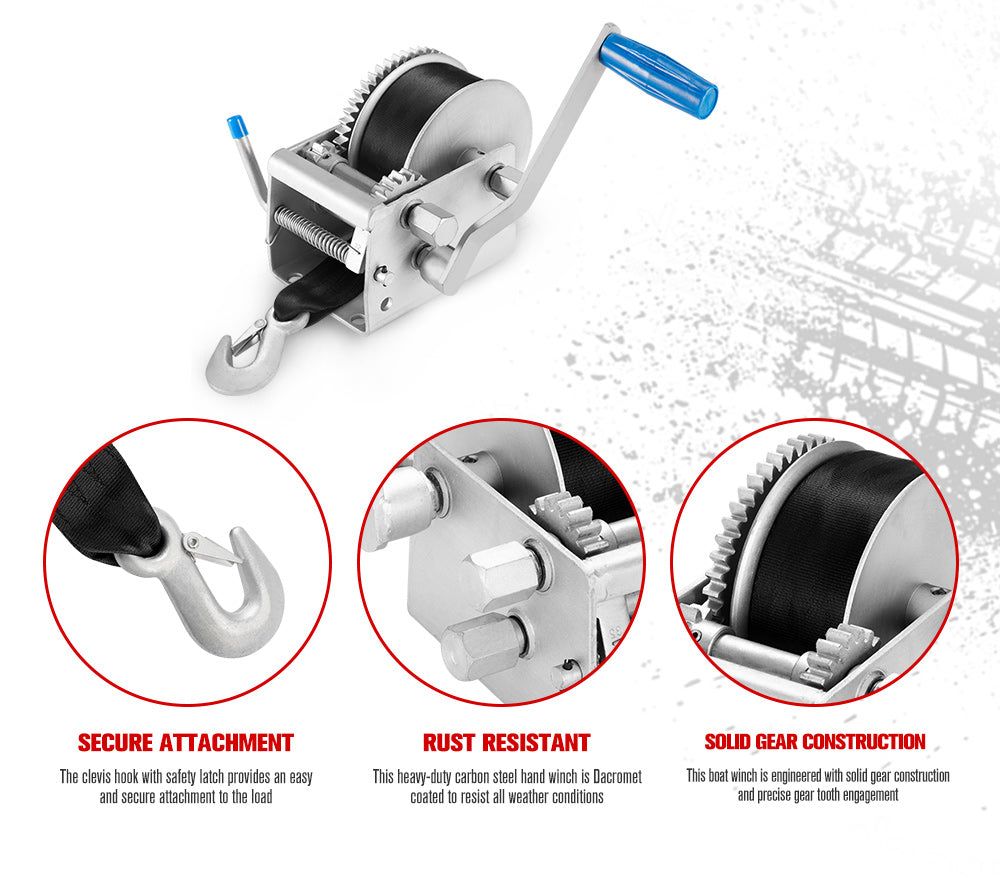 SECURE ATTACHMENT

The clevis hook with safety latch provides an easy and secure attachment to the load

RUST RESISTANT

This heavy-duty carbon steel hand winch is Dacromet coated to resist all weather conditions

SOLID GEAR CONSTRUCTION

This boat winch is engineered with solid gear construction and precise gear tooth engagement