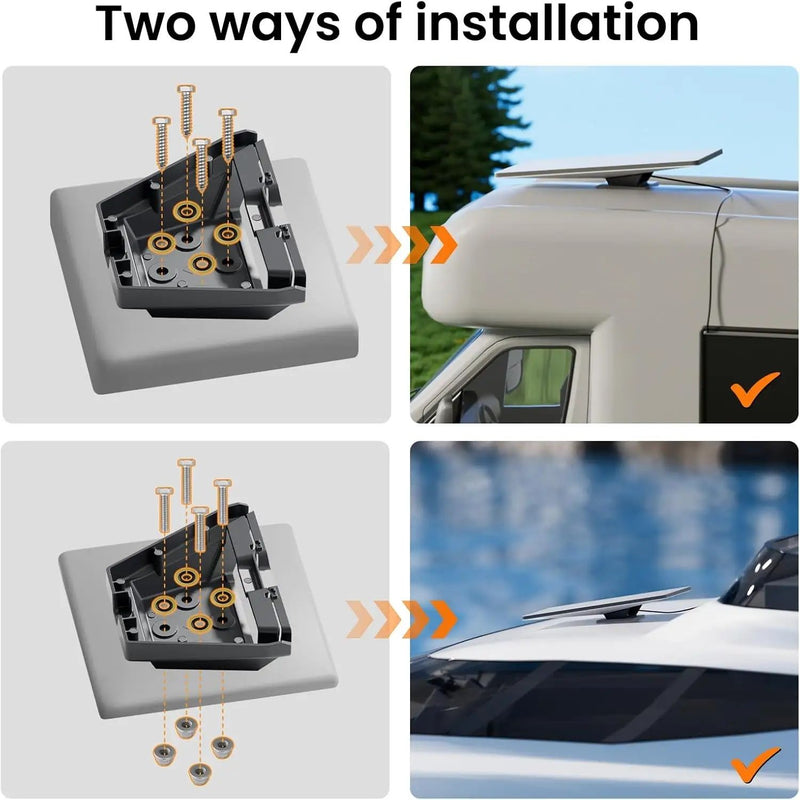 Two ways of installation