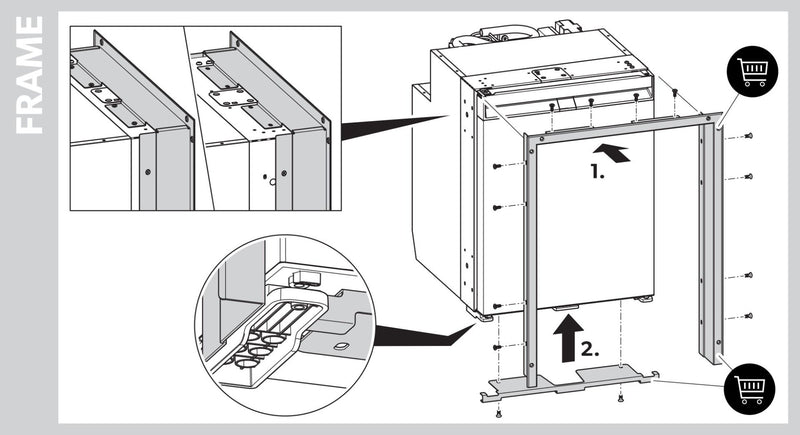 FRAME

1.

2.