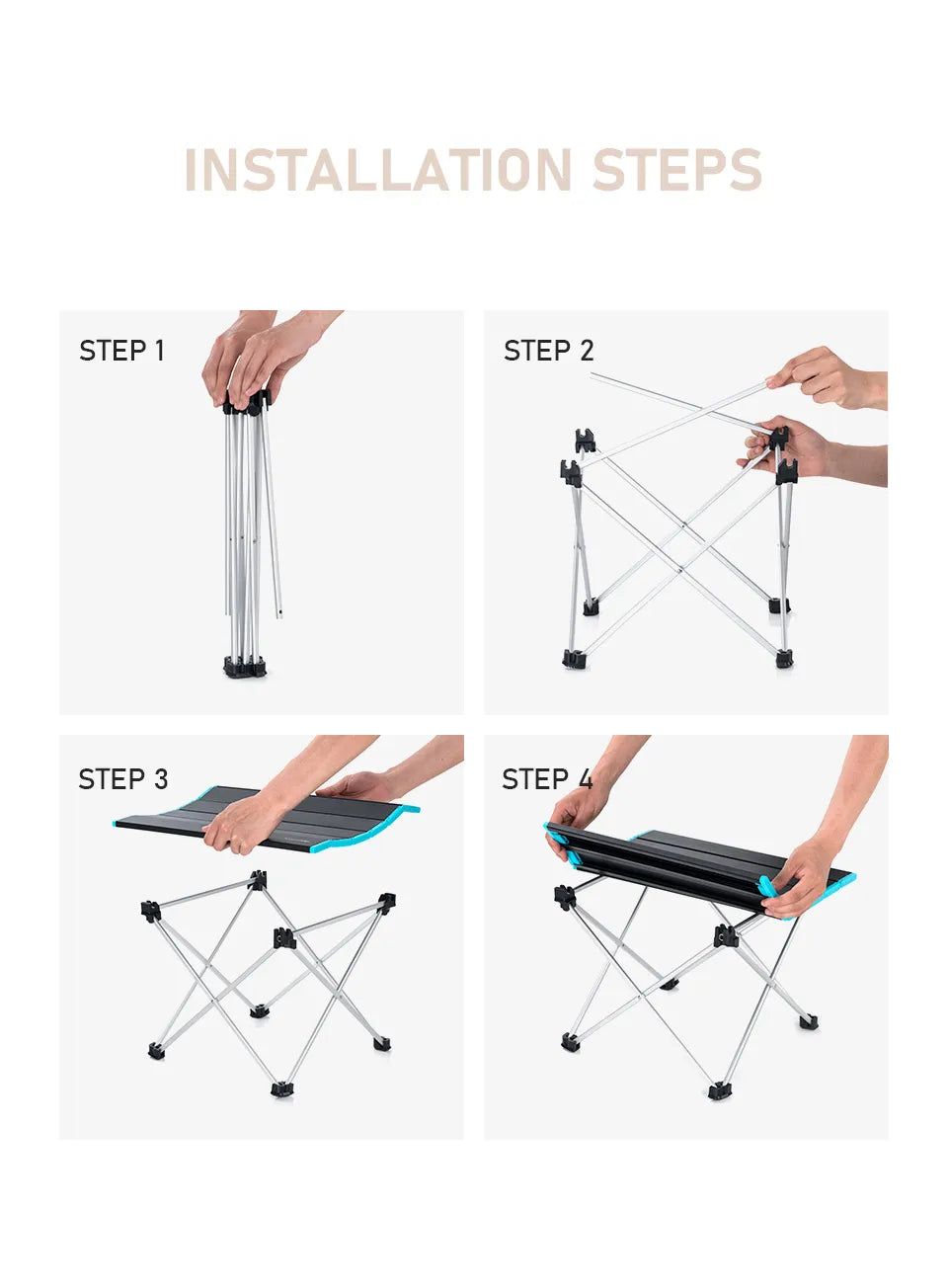 INSTALLATION STEPS

STEP 1

STEP 2

STEP 3

STEP 4