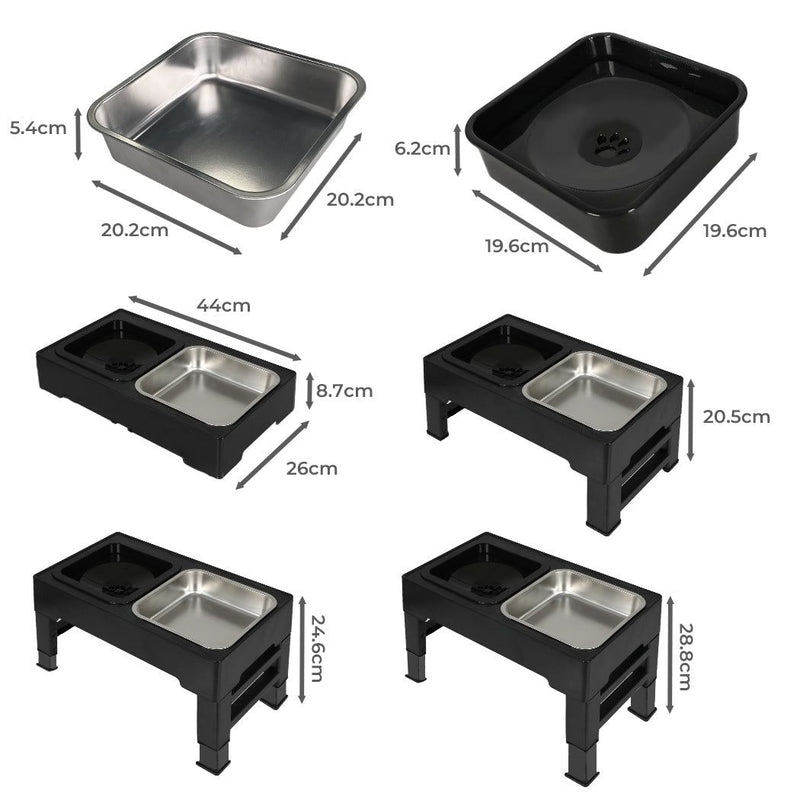 5.4cm
20.2cm
20.2cm
6.2cm
19.6cm
19.6cm
44cm
8.7cm
26cm
20.5cm
24.6cm
28.8cm