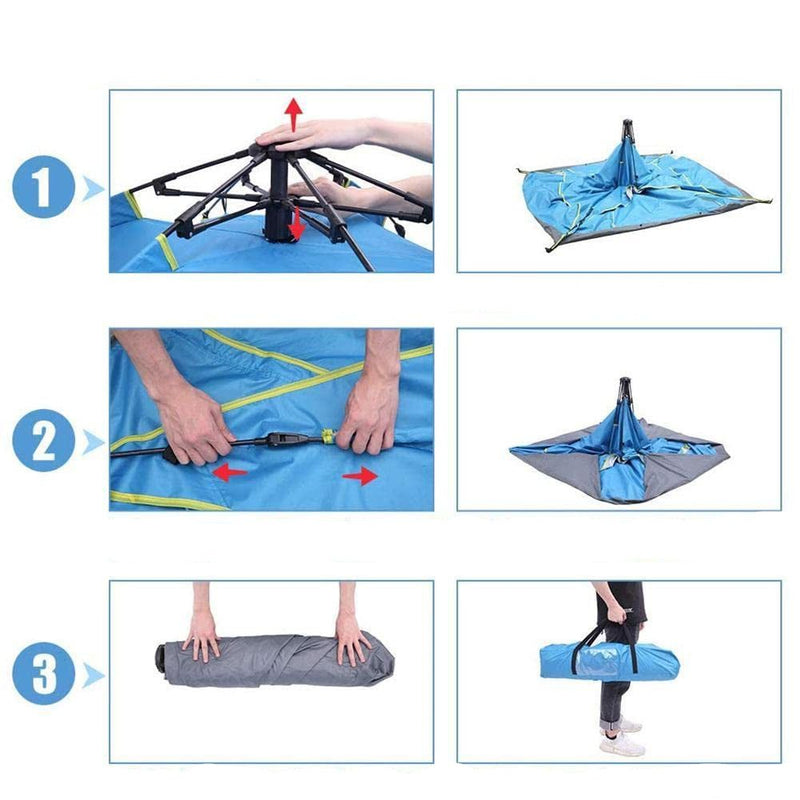 1

2

3