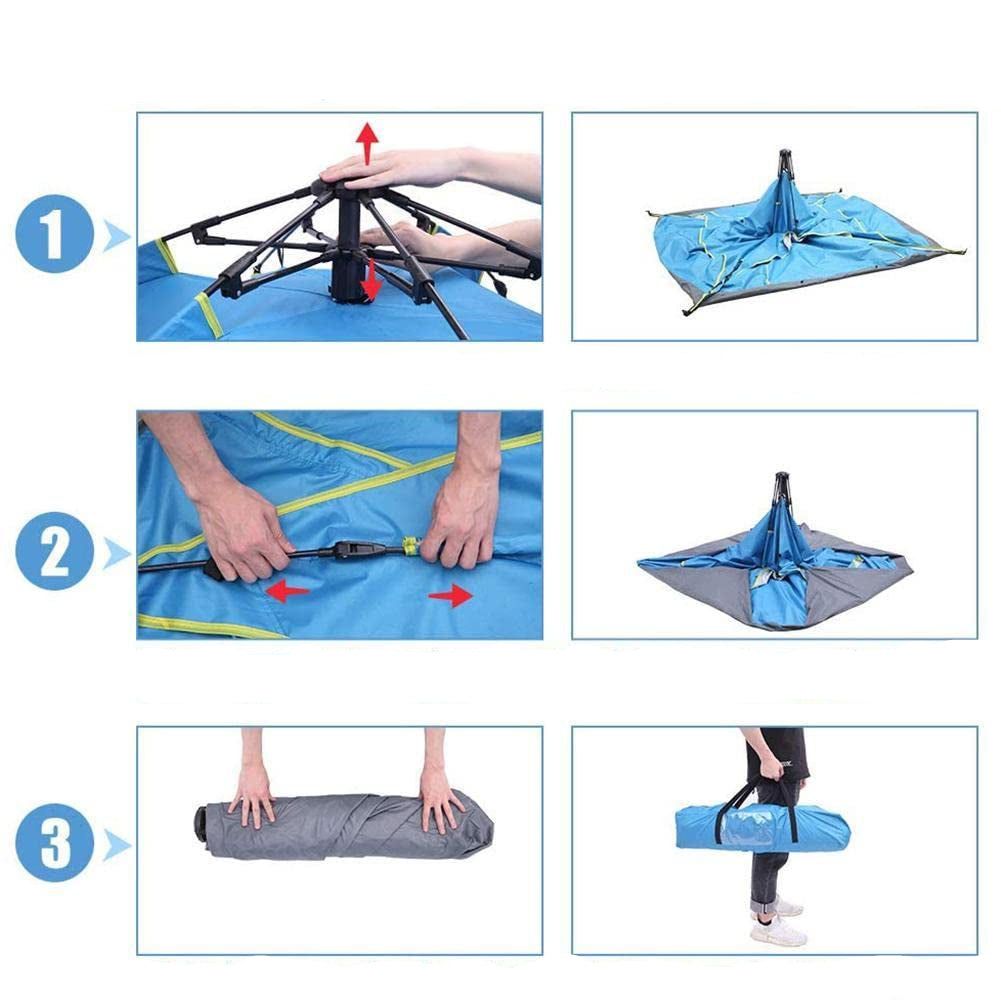 1

2

3