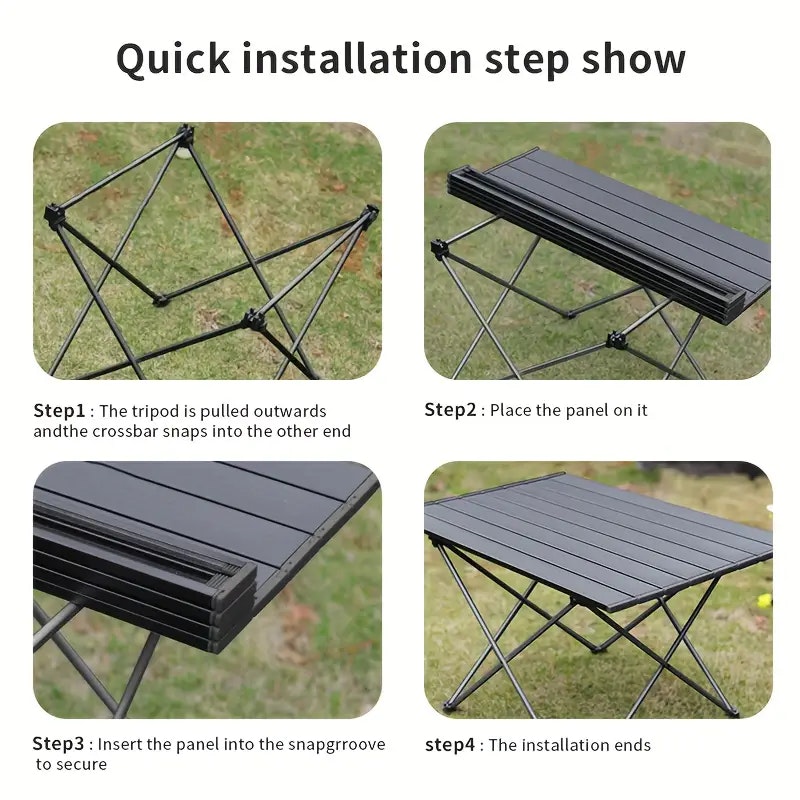 Quick installation step show

Step1 : The tripod is pulled outwards andthe crossbar snaps into the other end

Step2 : Place the panel on it

Step3 : Insert the panel into the snapgrroove to secure

step4 : The installation ends