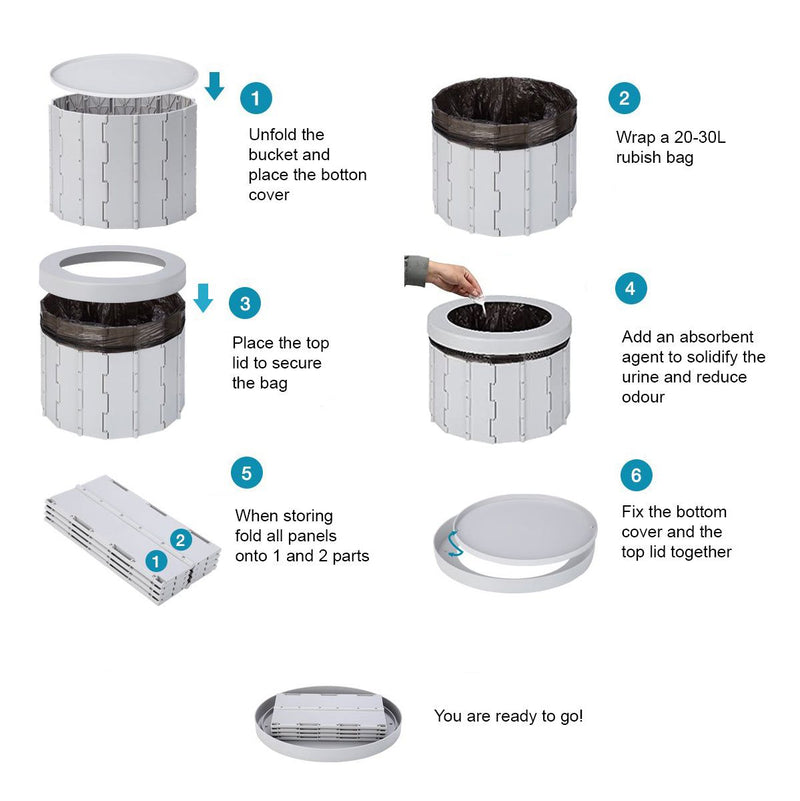 1
Unfold the bucket and place the botton cover

2
Wrap a 20-30L rubish bag

3
Place the top lid to secure the bag

4
Add an absorbent agent to solidify the urine and reduce odour

5
When storing fold all panels onto 1 and 2 parts

2
1

6
Fix the bottom cover and the top lid together

You are ready to go!