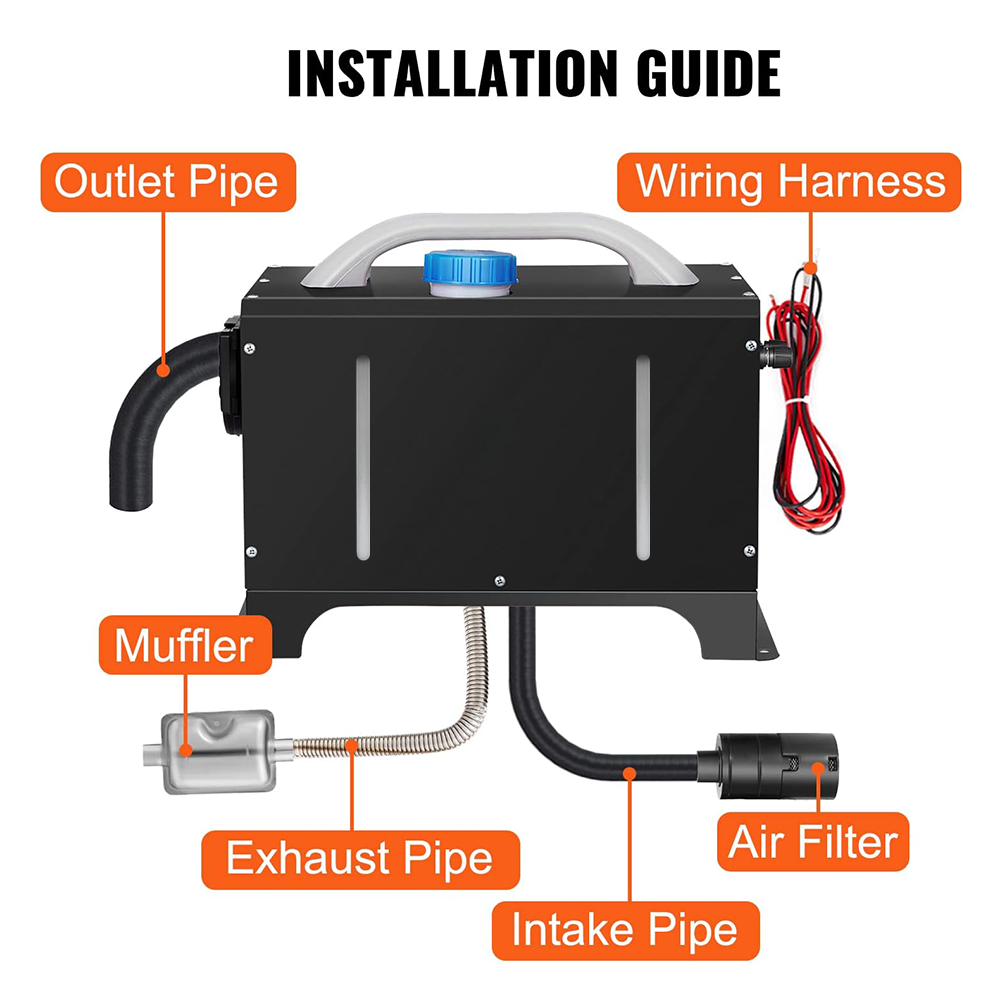 INSTALLATION GUIDE

Outlet Pipe

Wiring Harness

Muffler

Exhaust Pipe

Air Filter

Intake Pipe