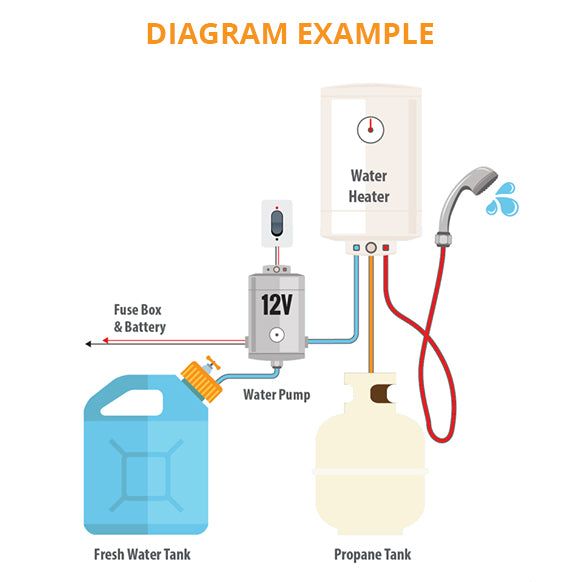 DIAGRAM EXAMPLE

Water Heater

12V

Fuse Box & Battery

Water Pump

Fresh Water Tank

Propane Tank