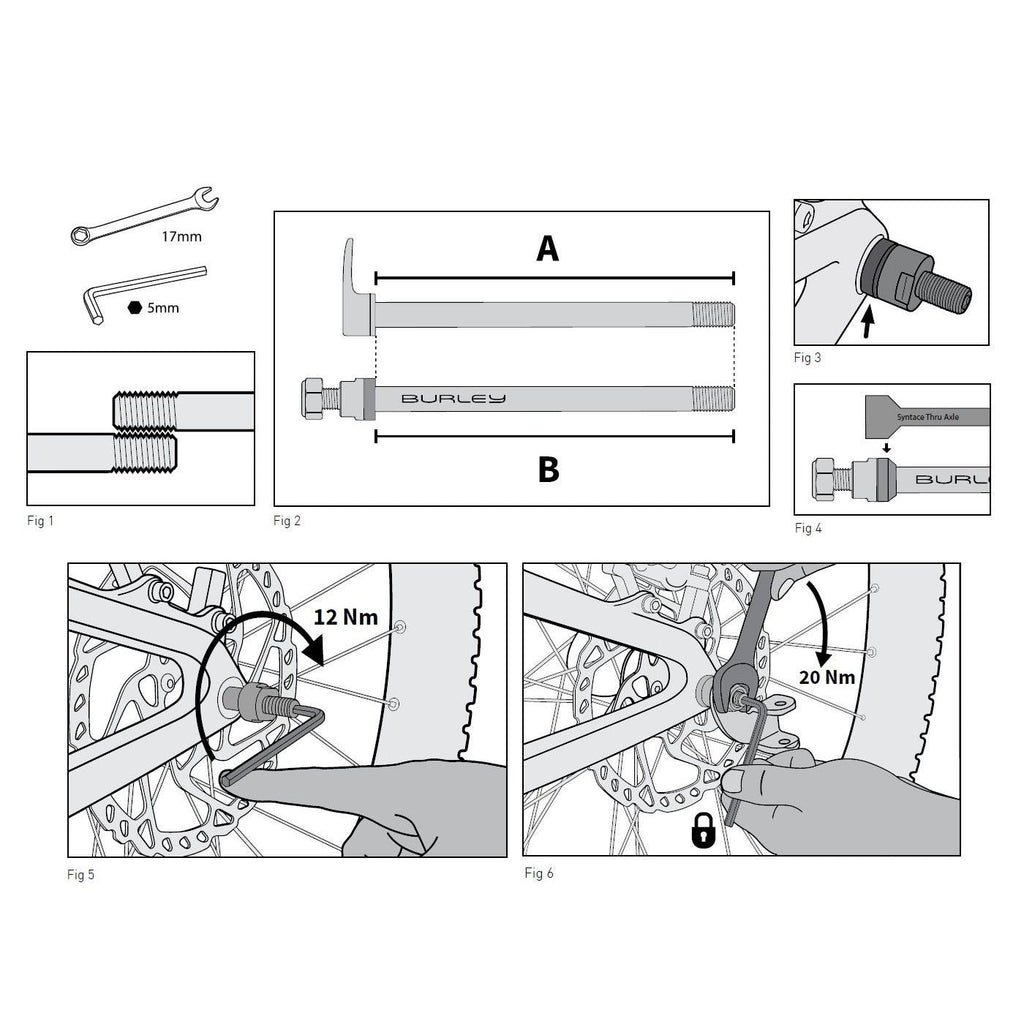 17mm

5mm

Fig 1

A

BURLEY

B

Fig 2

Fig 3

Syntace Thru Axle

BURL

Fig 4

12 Nm

Fig 5

20 Nm

Fig 6