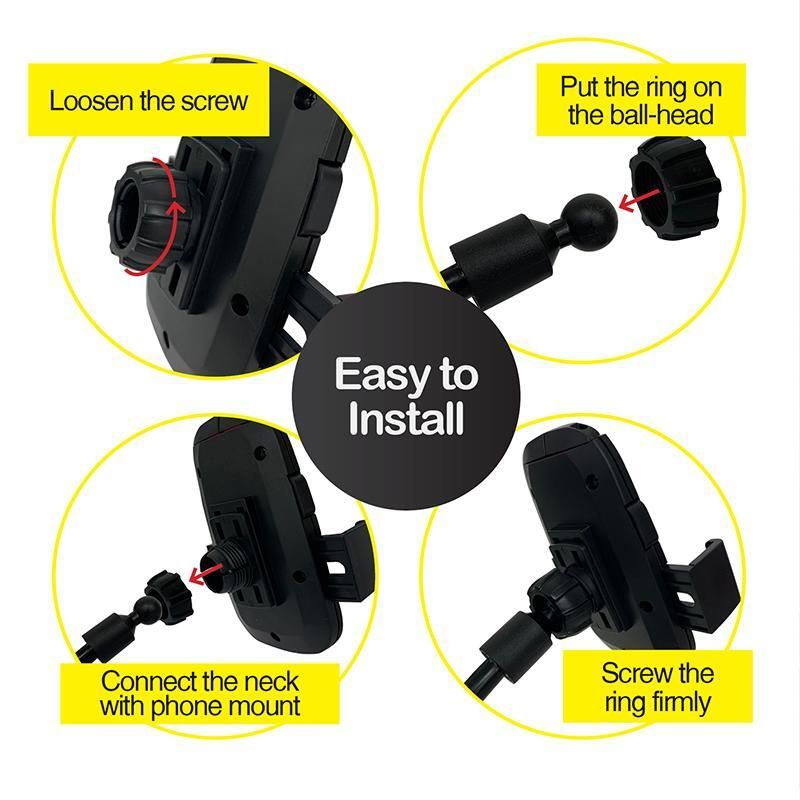 Loosen the screw

Put the ring on the ball-head

Easy to Install

Connect the neck with phone mount

Screw the ring firmly