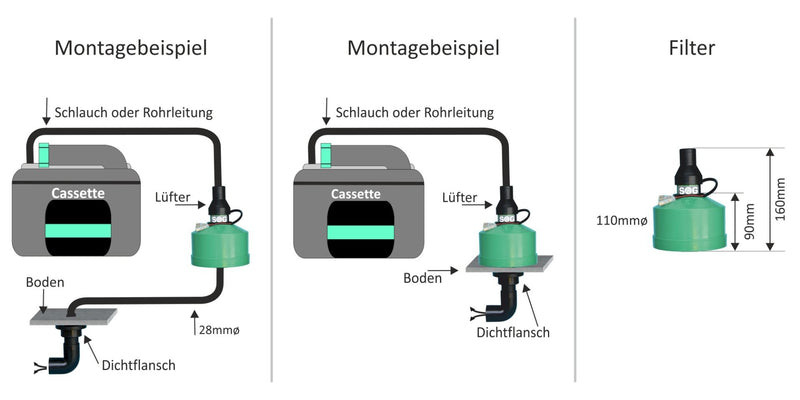 Montagebeispiel

Schlauch oder Rohrleitung

Cassette

Lüfter

SOG

Boden

28mmø

Dichtflansch

Montagebeispiel

Schlauch oder Rohrleitung

Cassette

Lüfter

SOG

Boden

Dichtflansch

Filter

SOG

110mmø

90mm

160mm