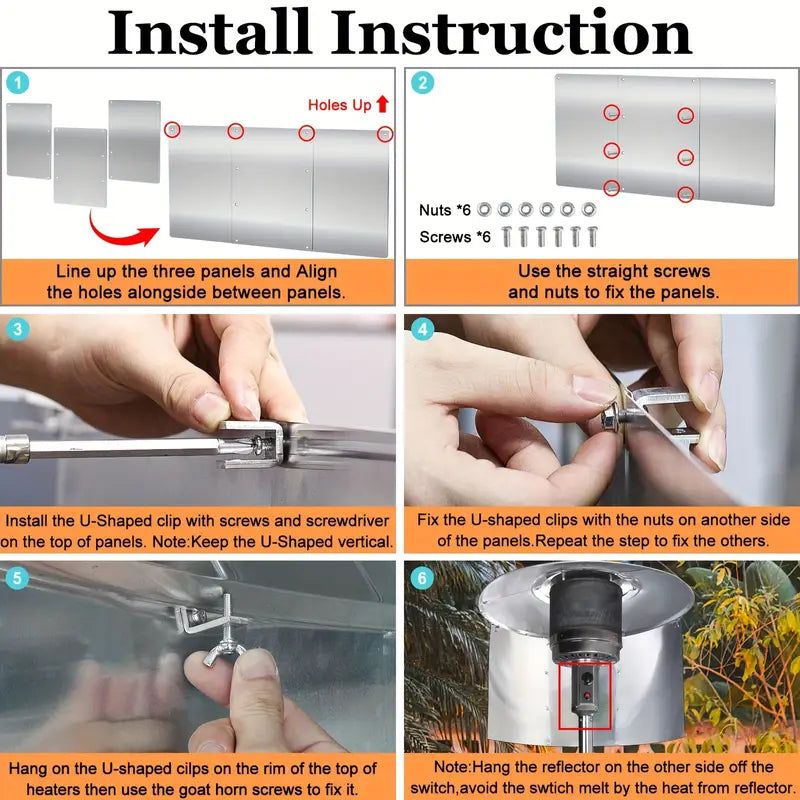 Install Instruction

1

Holes Up

Line up the three panels and Align the holes alongside between panels.

2

Nuts *6

Screws *6

Use the straight screws and nuts to fix the panels.

3

Install the U-Shaped clip with screws and screwdriver on the top of panels. Note:Keep the U-Shaped vertical.

4

Fix the U-shaped clips with the nuts on another side of the panels.Repeat the step to fix the others.

5

Hang on the U-shaped cilps on the rim of the top of heaters then use the goat horn screws to fix it.

6

Note:Hang the reflector on the other side off the switch,avoid the swtich melt by the heat from reflector.