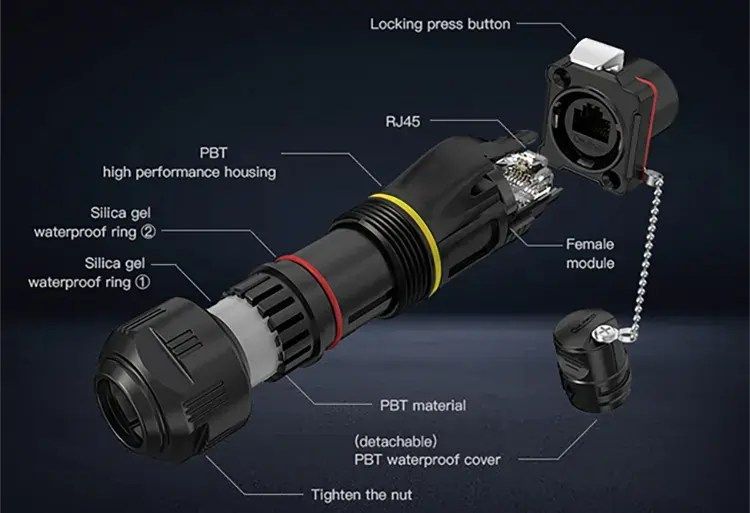 Locking press button

RJ45

PBT
high performance housing

Silica gel
waterproof ring ②

Silica gel
waterproof ring ①

Female
module

PBT material

(detachable)
PBT waterproof cover

Tighten the nut