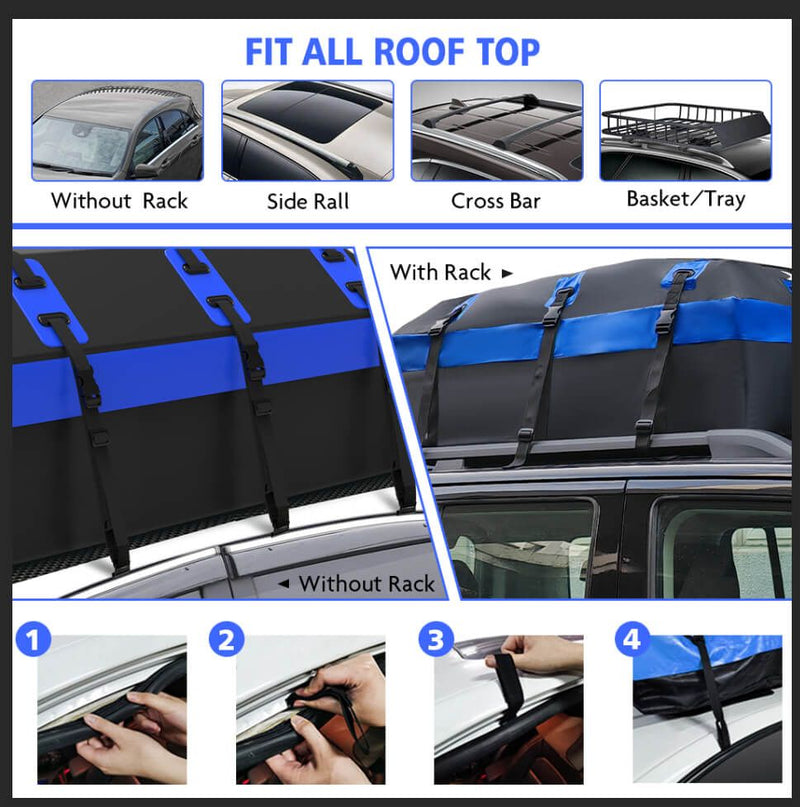 FIT ALL ROOF TOP

Without Rack

Side Rall

Cross Bar

Basket/Tray

With Rack ►

◄ Without Rack

1

2

3

4