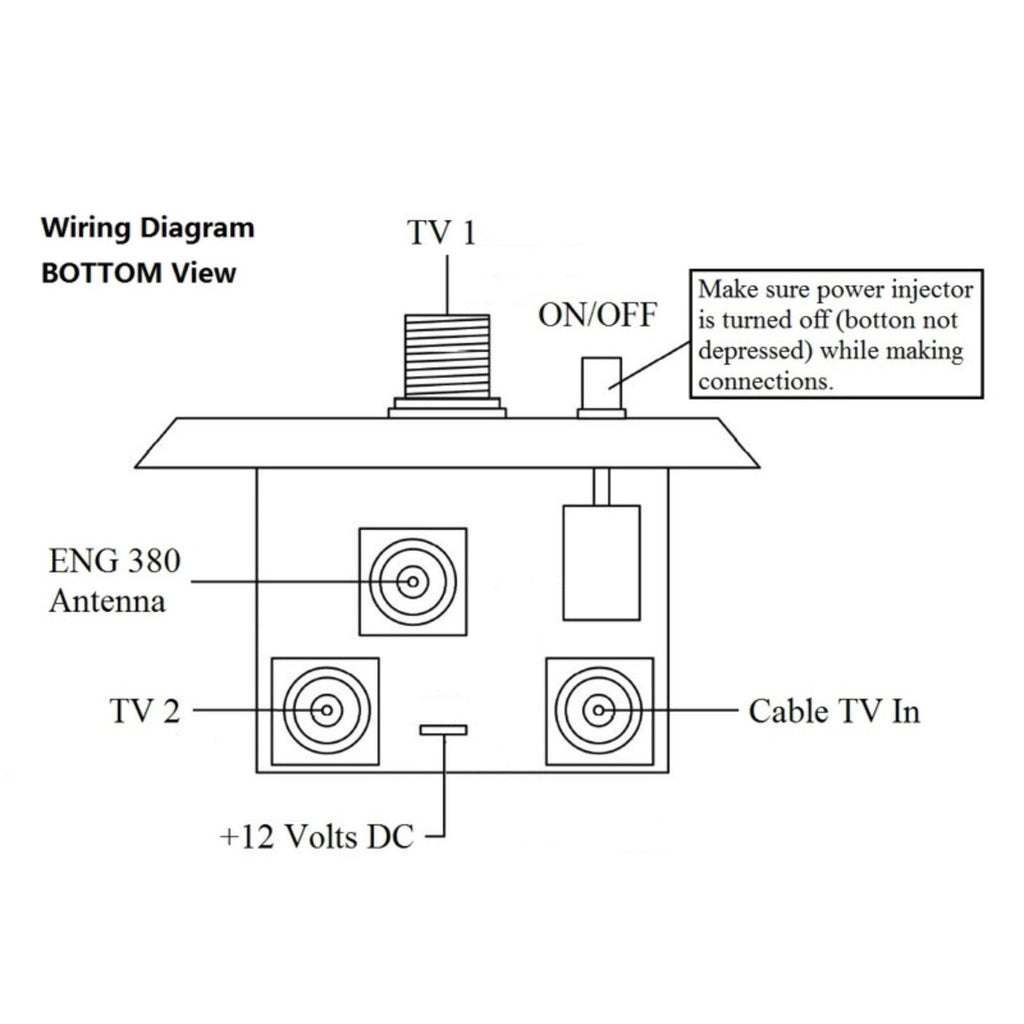 Wiring Diagram
BOTTOM View

TV 1

ON/OFF

Make sure power injector is turned off (botton not depressed) while making connections.

ENG 380 Antenna

TV 2

Cable TV In

+12 Volts DC