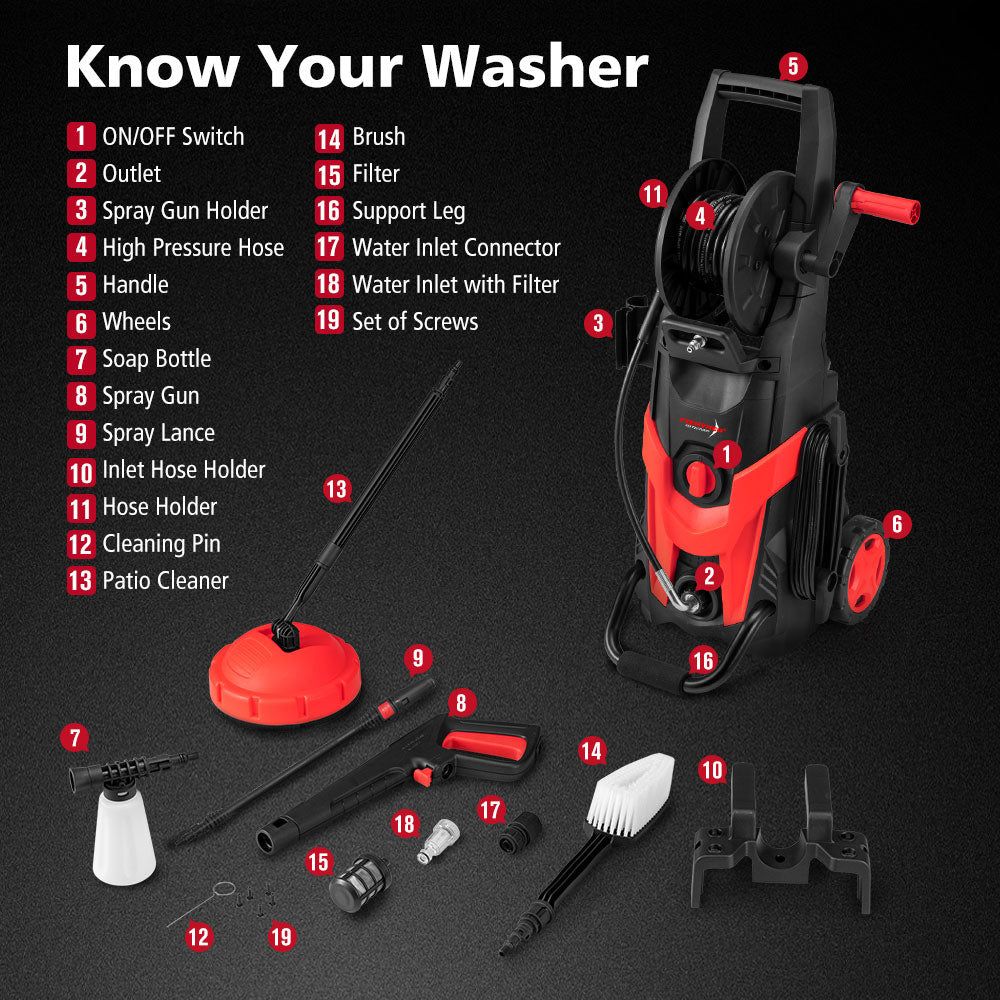 Know Your Washer

1 ON/OFF Switch
2 Outlet
3 Spray Gun Holder
4 High Pressure Hose
5 Handle
6 Wheels
7 Soap Bottle
8 Spray Gun
9 Spray Lance
10 Inlet Hose Holder
11 Hose Holder
12 Cleaning Pin
13 Patio Cleaner

14 Brush
15 Filter
16 Support Leg
17 Water Inlet Connector
18 Water Inlet with Filter
19 Set of Screws

5
11
4
3
1
6
2
16
13
9
8
7
14
10
18
17
15
12
19