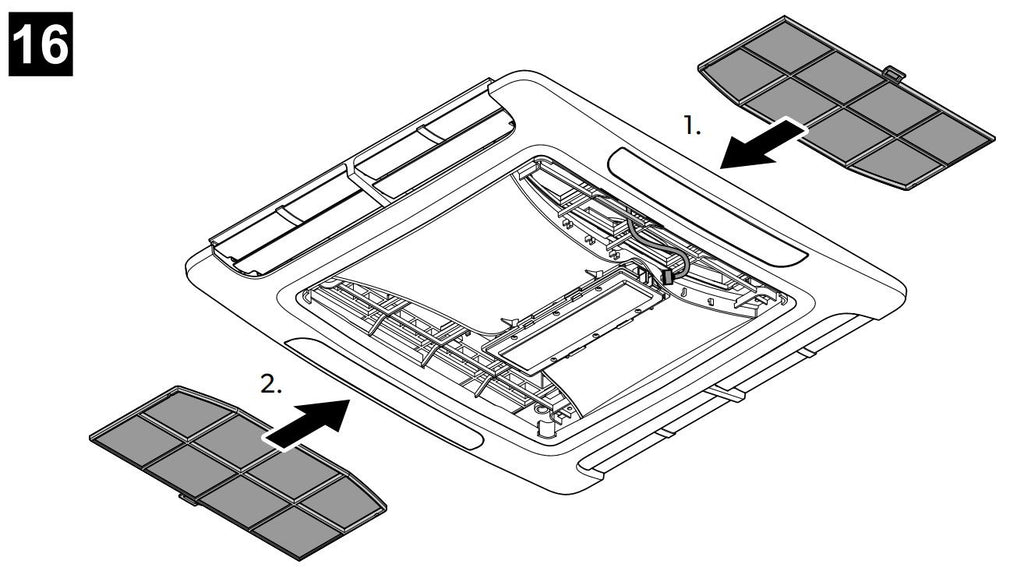 16

1.

2.