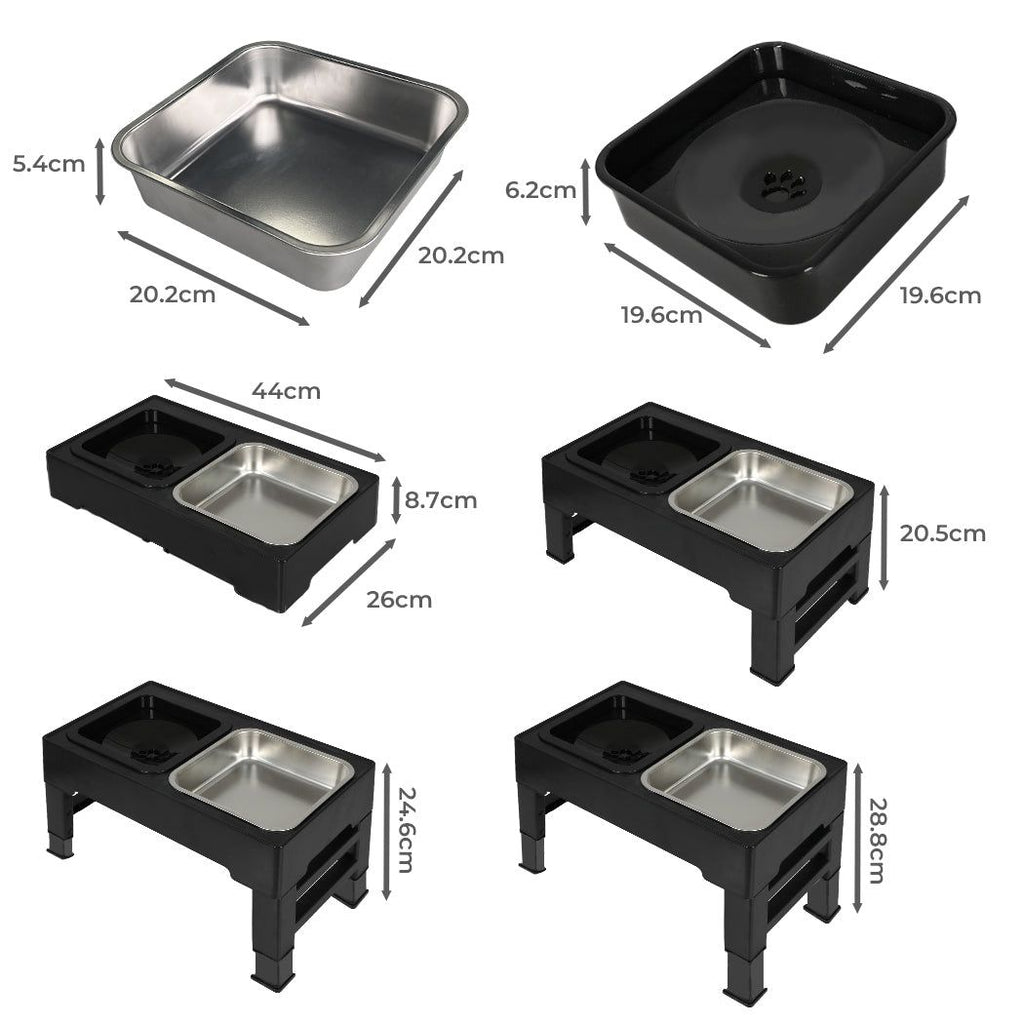 5.4cm

20.2cm

20.2cm

6.2cm

19.6cm

19.6cm

44cm

8.7cm

26cm

20.5cm

24.6cm

28.8cm