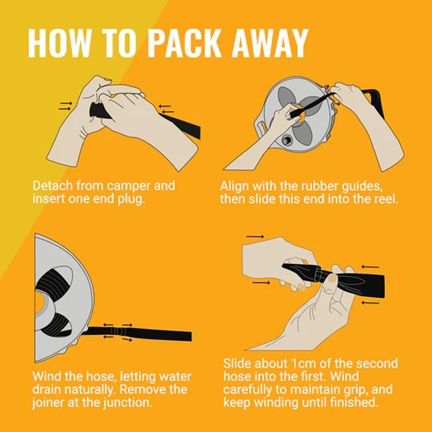 HOW TO PACK AWAY

Detach from camper and insert one end plug.

Align with the rubber guides, then slide this end into the reel.

Wind the hose, letting water drain naturally. Remove the joiner at the junction.

Slide about 1cm of the second hose into the first. Wind carefully to maintain grip, and keep winding until finished.