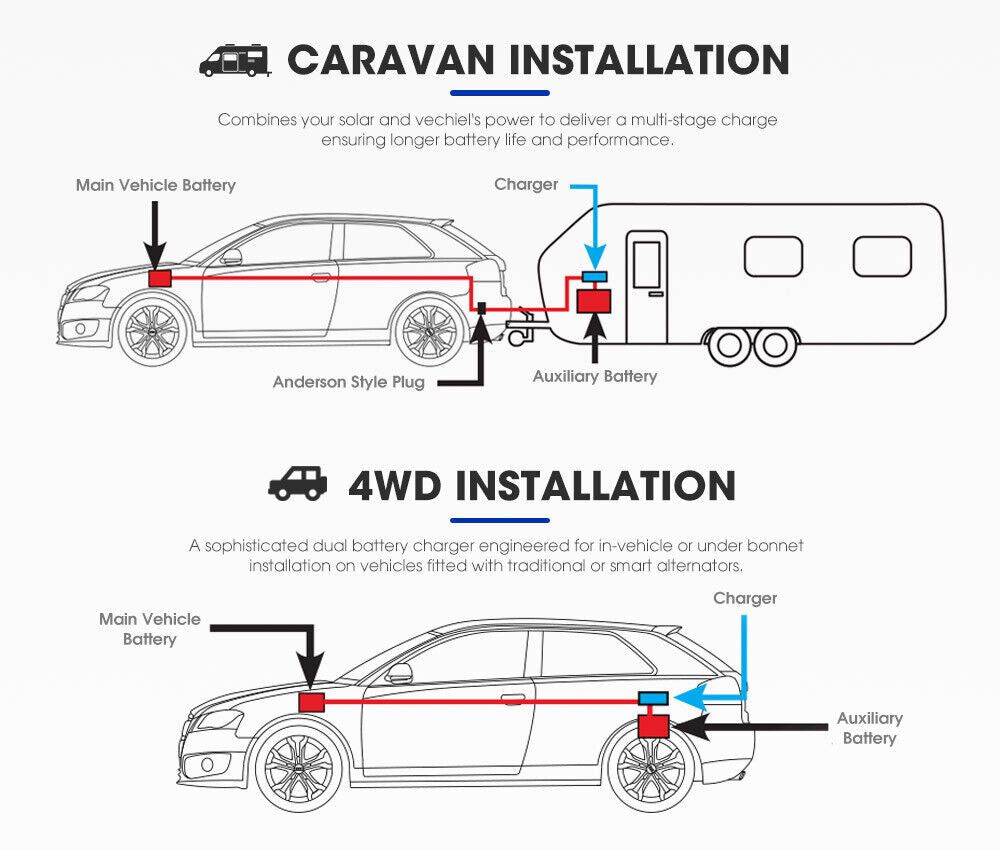 CARAVAN INSTALLATION

Combines your solar and vechiel's power to deliver a multi-stage charge ensuring longer battery life and performance.

Main Vehicle Battery

Charger

Anderson Style Plug

Auxiliary Battery

4WD INSTALLATION

A sophisticated dual battery charger engineered for in-vehicle or under bonnet installation on vehicles fitted with traditional or smart alternators.

Main Vehicle Battery

Charger

Auxiliary Battery