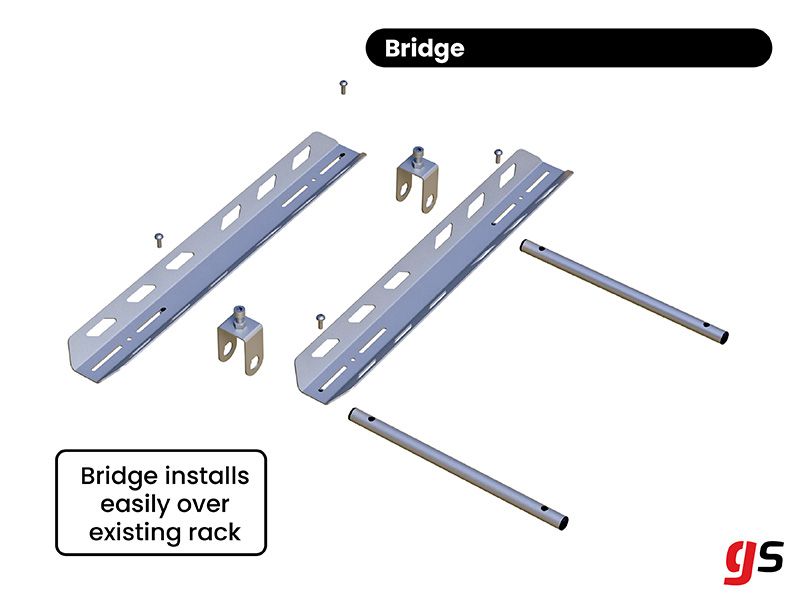 Bridge

Bridge installs easily over existing rack

gs