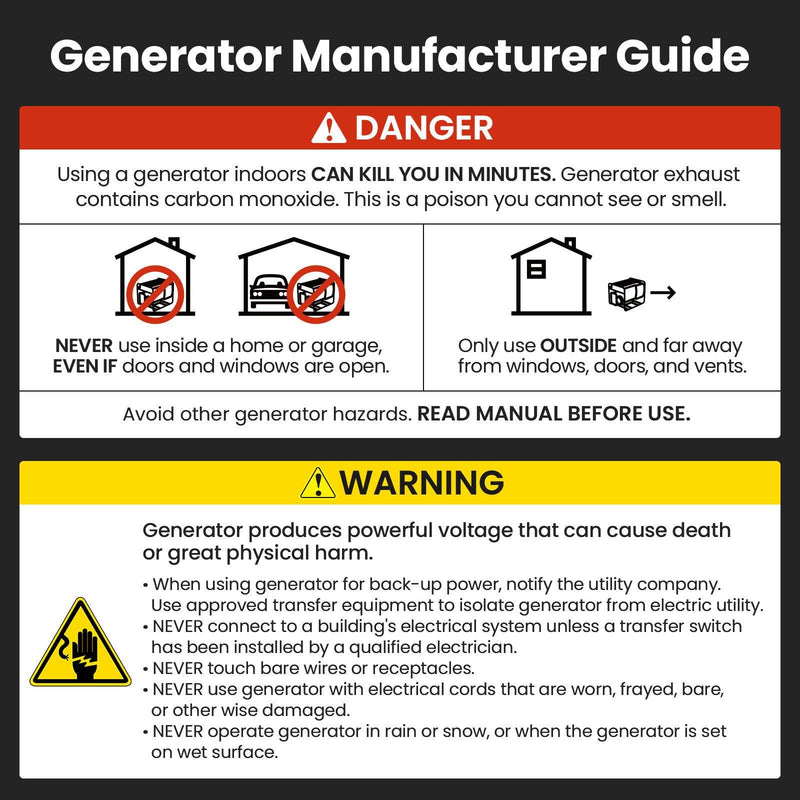 Generator Manufacturer Guide

DANGER

Using a generator indoors CAN KILL YOU IN MINUTES. Generator exhaust contains carbon monoxide. This is a poison you cannot see or smell.

NEVER use inside a home or garage, EVEN IF doors and windows are open.

Only use OUTSIDE and far away from windows, doors, and vents.

Avoid other generator hazards. READ MANUAL BEFORE USE.

WARNING

Generator produces powerful voltage that can cause death or great physical harm.

• When using generator for back-up power, notify the utility company. Use approved transfer equipment to isolate generator from electric utility.
• NEVER connect to a building's electrical system unless a transfer switch has been installed by a qualified electrician.
• NEVER touch bare wires or receptacles.
• NEVER use generator with electrical cords that are worn, frayed, bare, or other wise damaged.
• NEVER operate generator in rain or snow, or when the generator is set on wet surface.