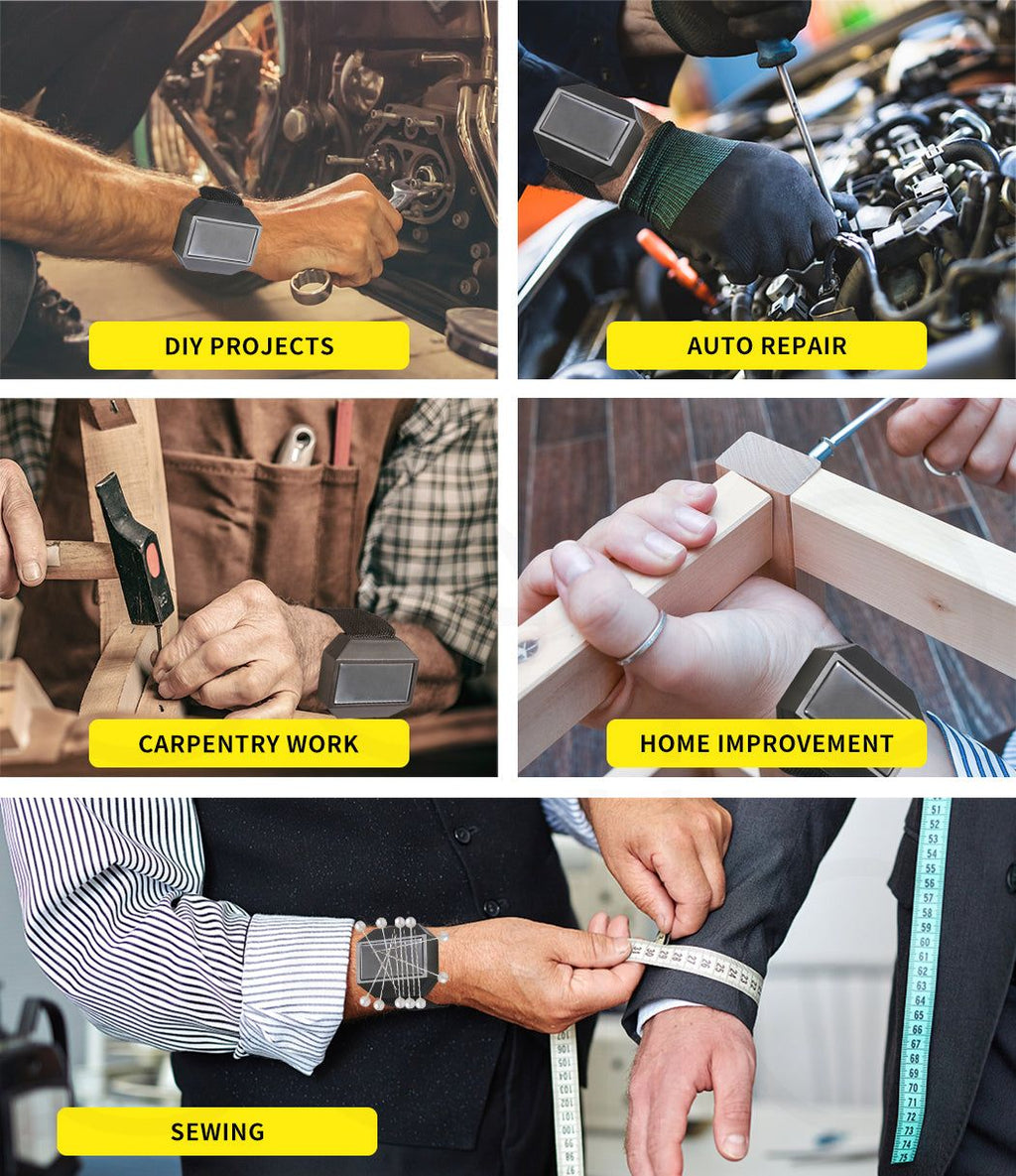 DIY PROJECTS

AUTO REPAIR

CARPENTRY WORK

HOME IMPROVEMENT

SEWING