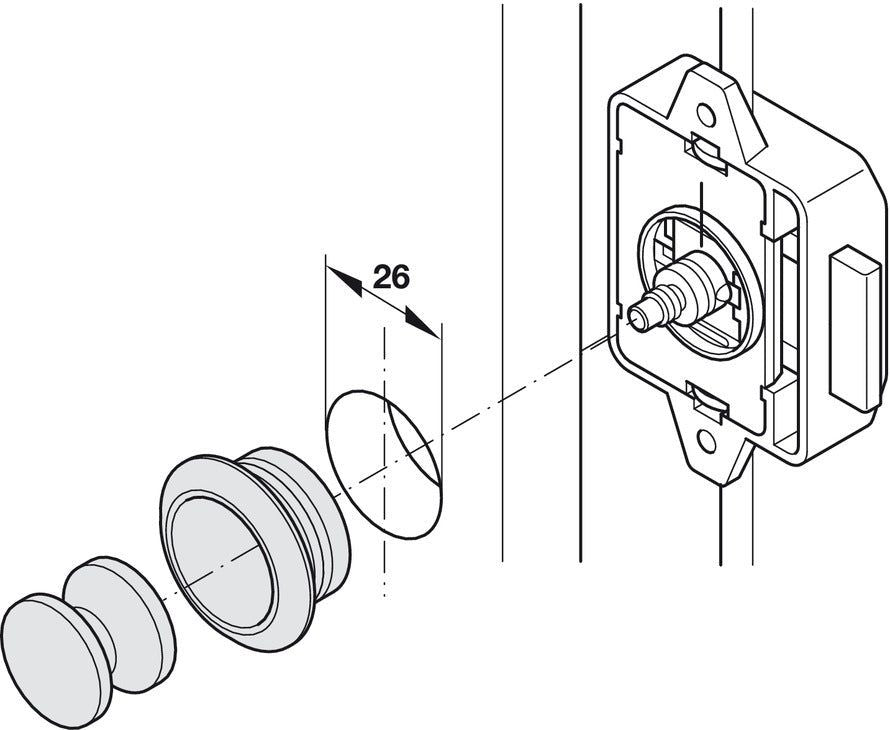 26