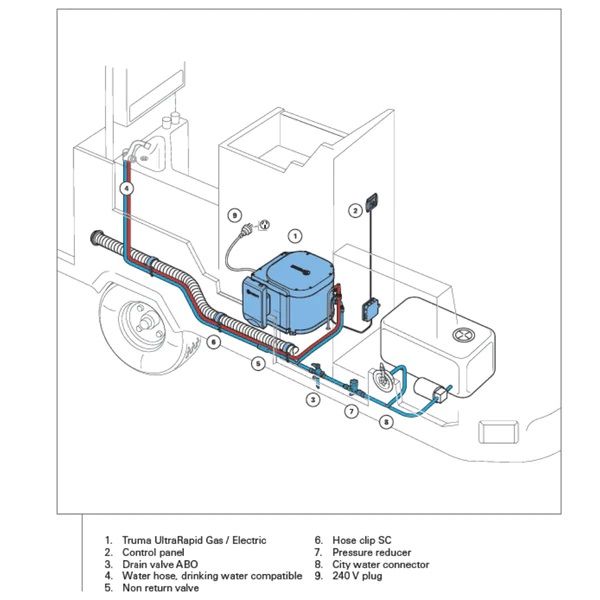 4

9

1

2

6

5

3

7

8

1. Truma UltraRapid Gas / Electric
2. Control panel
3. Drain valve ABO
4. Water hose, drinking water compatible
5. Non return valve

6. Hose clip SC
7. Pressure reducer
8. City water connector
9. 240 V plug