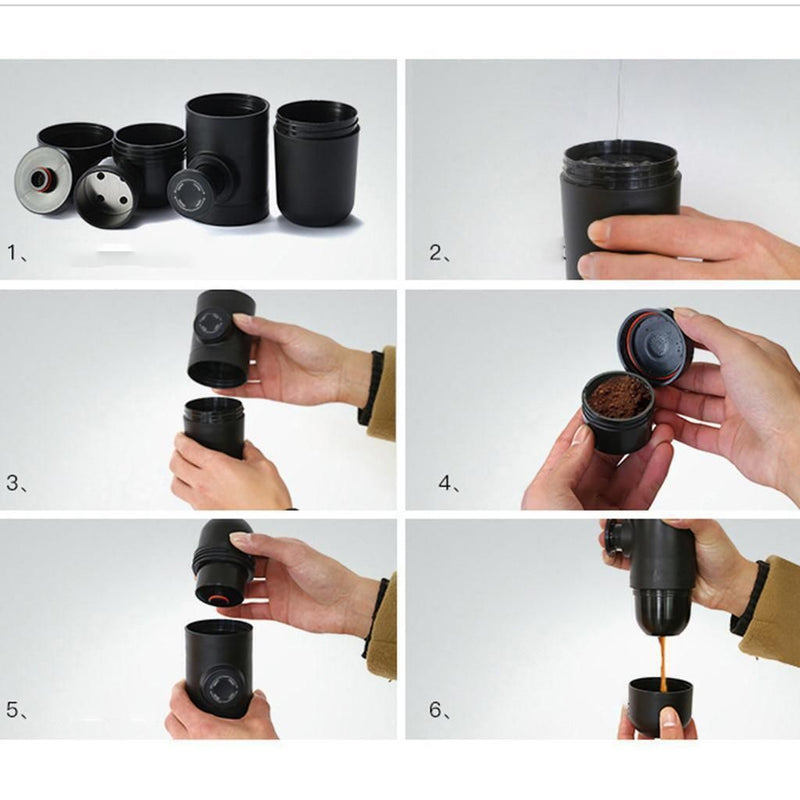 1、

2、

3、

4、

5、

6、