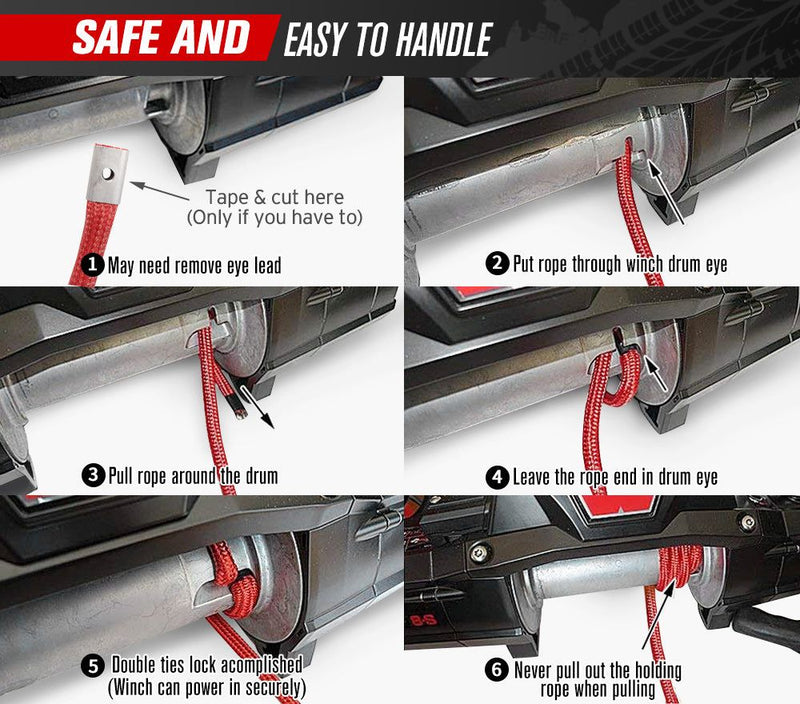 SAFE AND EASY TO HANDLE

Tape & cut here
(Only if you have to)

1 May need remove eye lead

2 Put rope through winch drum eye

3 Pull rope around the drum

4 Leave the rope end in drum eye

5 Double ties lock acomplished
(Winch can power in securely)

6 Never pull out the holding rope when pulling