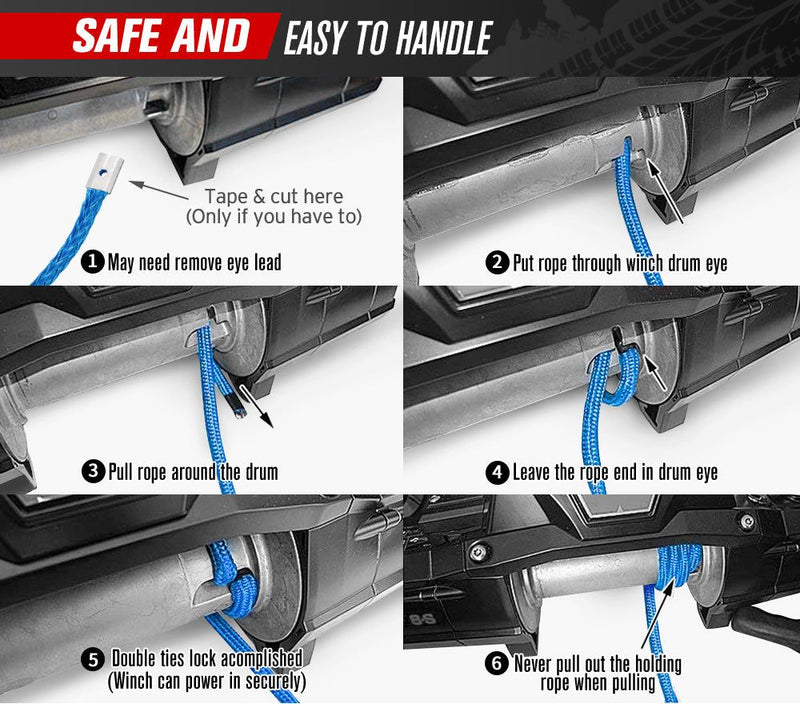 SAFE AND EASY TO HANDLE

Tape & cut here
(Only if you have to)

1 May need remove eye lead

2 Put rope through winch drum eye

3 Pull rope around the drum

4 Leave the rope end in drum eye

5 Double ties lock acomplished
(Winch can power in securely)

6 Never pull out the holding rope when pulling