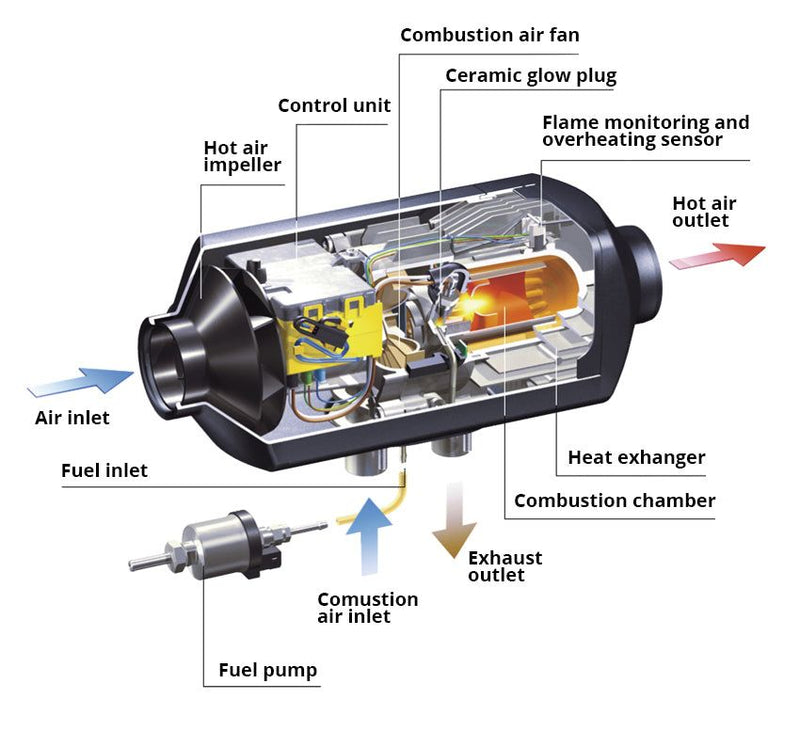 Combustion air fan

Ceramic glow plug

Control unit

Flame monitoring and overheating sensor

Hot air impeller

Hot air outlet

Air inlet

Fuel inlet

Heat exhanger

Combustion chamber

Exhaust outlet

Comustion air inlet

Fuel pump