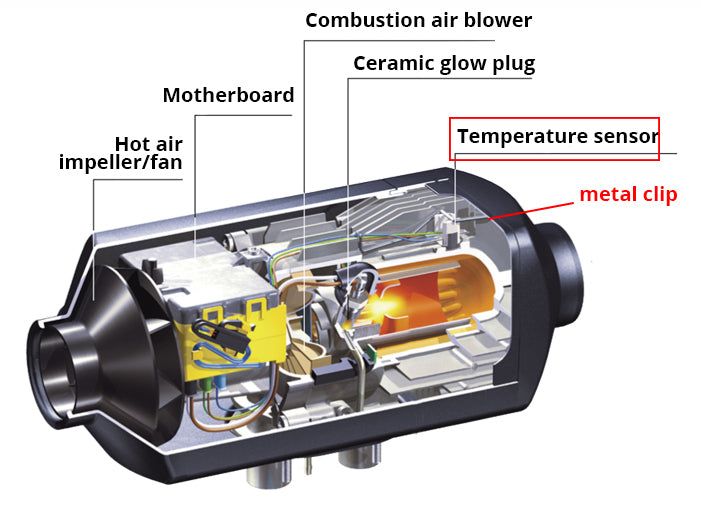 Combustion air blower

Ceramic glow plug

Motherboard

Hot air impeller/fan

Temperature sensor

metal clip